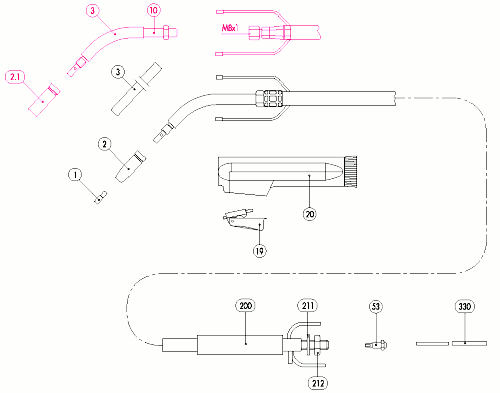 3
10
M8x1
2.1
3
2
1
20
19
200
211
53
330
212